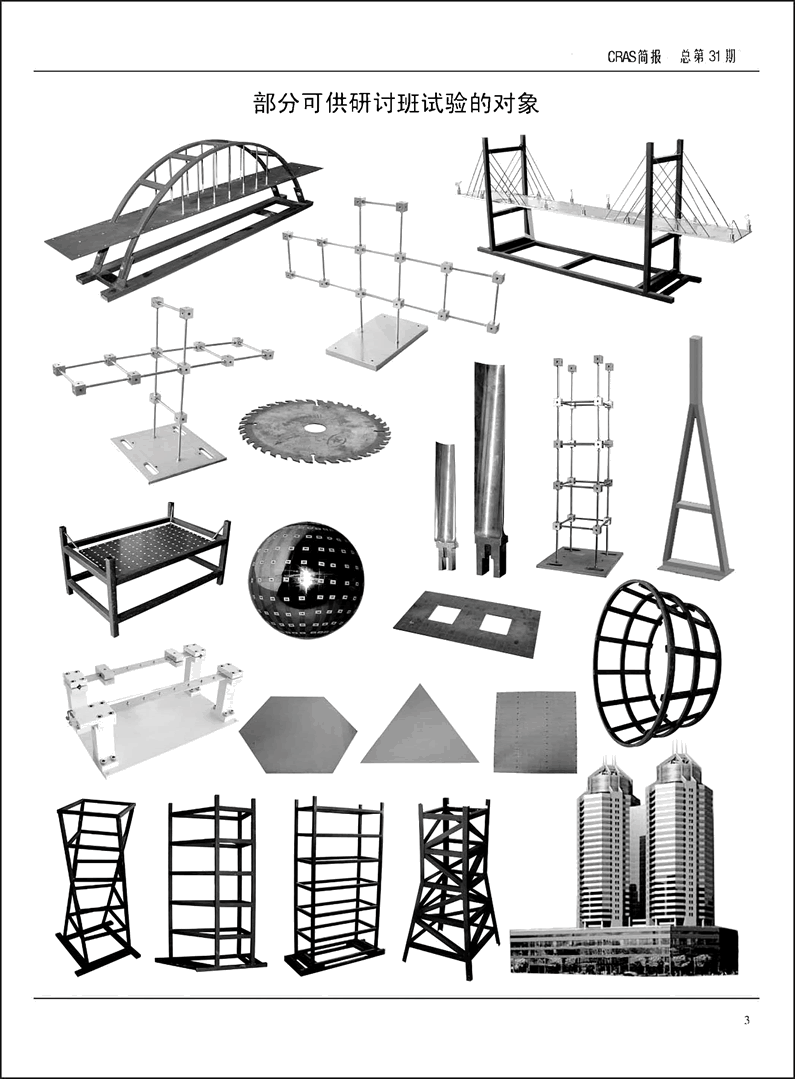 CRAS简报　总第 31 期

部分可供研讨班试验的对象

3